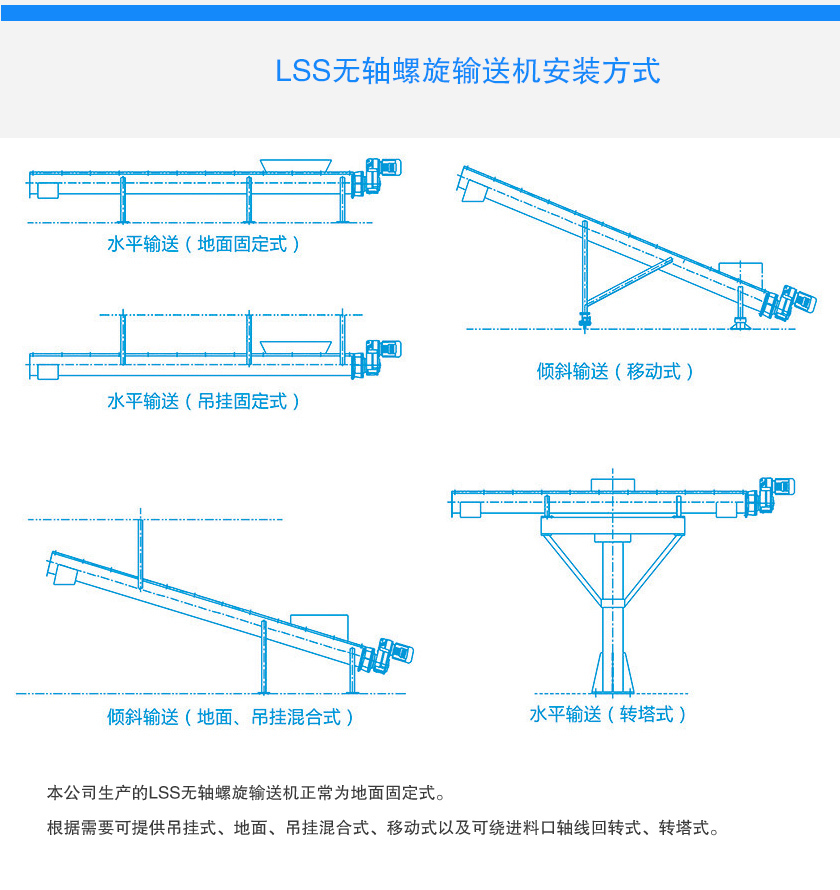 LSS无轴螺旋输送机安装方式

水平输送（地面固定式）

倾斜输送（移动式）

水平输送（吊挂固定式）

倾斜输送（地面、吊挂混合式）

水平输送（转塔式）

本公司生产的LSS无轴螺旋输送机正常为地面固定式。

根据需要可提供吊挂式、地面、吊挂混合式、移动式以及可绕进料口轴线回转式、转塔式。